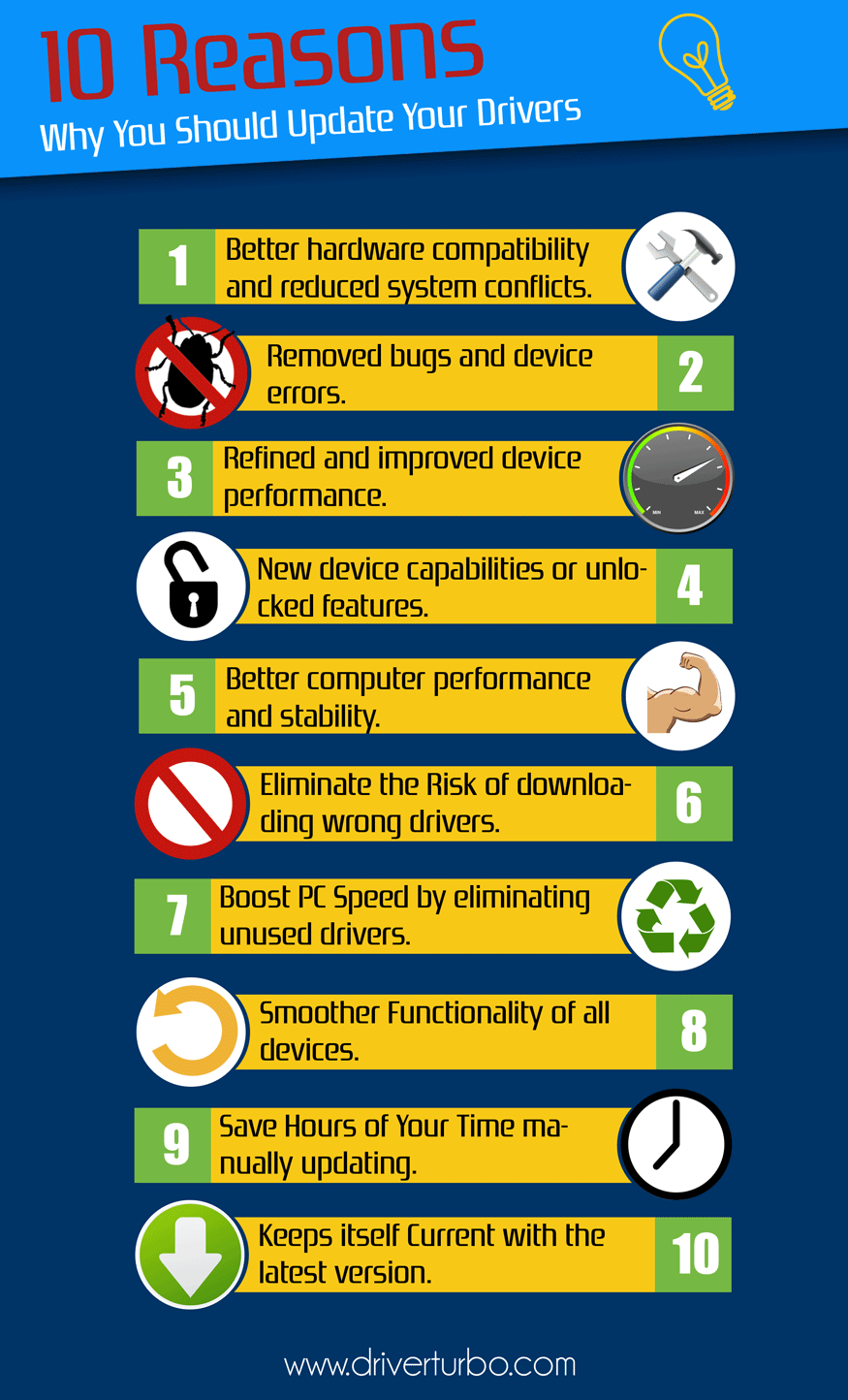 10 Reasons
Why You Should Update Your Drivers

1 Better hardware compatibility and reduced system conflicts.

Removed bugs and device errors. 2

3 Refined and improved device performance.

MIN MAX

New device capabilities or unlocked features. 4

5 Better computer performance and stability.

Eliminate the Risk of downloading wrong drivers. 6

7 Boost PC Speed by eliminating unused drivers.

Smoother Functionality of all devices. 8

9 Save Hours of Your Time manually updating.

Keeps itself Current with the latest version. 10

www.driverturbo.com